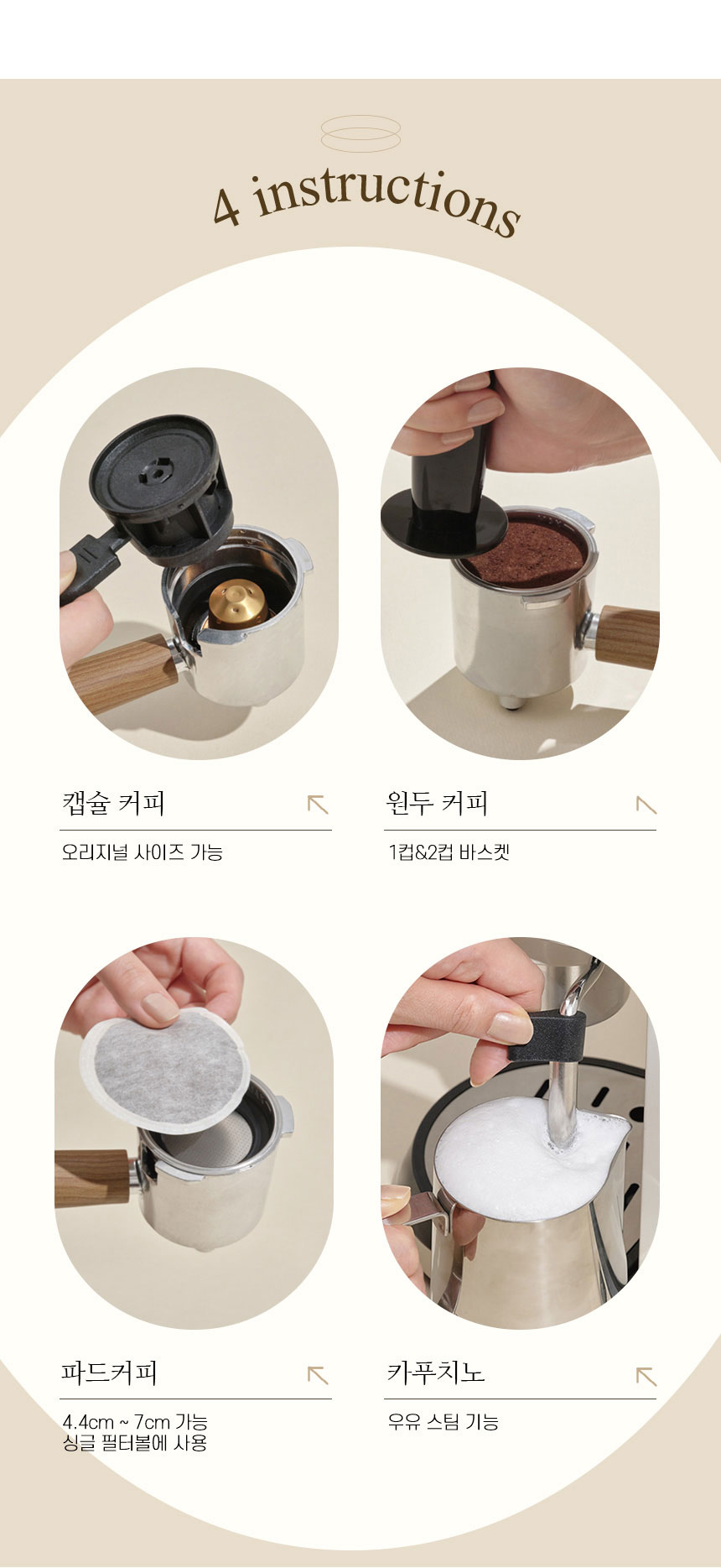 4 instructions

캡슐 커피

오리지널 사이즈 가능

원두 커피

1컵&2컵 바스켓

파드커피

4.4cm ~ 7cm 가능
싱글 필터볼에 사용

카푸치노

우유 스팀 기능