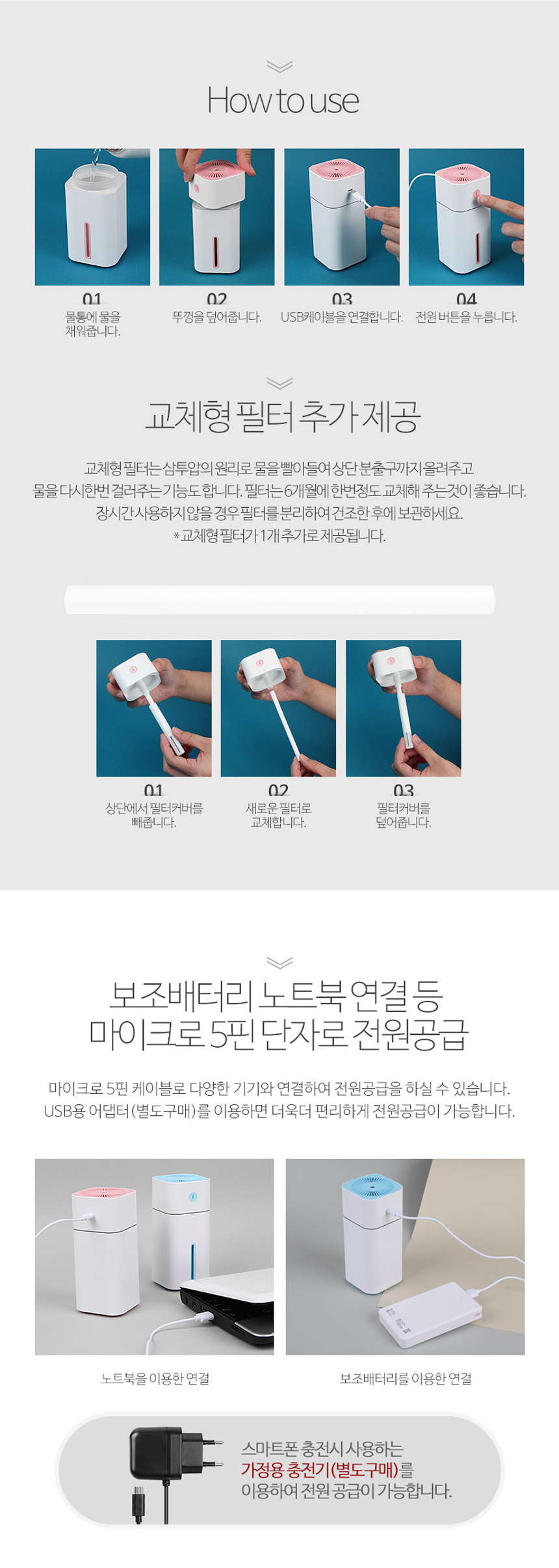 How to use

01
물통에 물을 채워줍니다.

02
뚜껑을 덮어줍니다.

03
USB케이블을 연결합니다.

04
전원 버튼을 누릅니다.

교체형 필터 추가 제공

교체형 필터는 삼투압의 원리로 물을 빨아들여 상단 분출구까지 올려주고 물을 다시한번 걸러주는 기능도 합니다. 필터는 6개월에 한번정도 교체해 주는것이 좋습니다. 장시간 사용하지 않을 경우 필터를 분리하여 건조한 후에 보관하세요.
* 교체형 필터가 1개 추가로 제공됩니다.

01
상단에서 필터커버를 빼줍니다.

02
새로운 필터로 교체합니다.

03
필터커버를 덮어줍니다.

보조배터리 노트북 연결 등
마이크로 5핀 단자로 전원공급

마이크로 5핀 케이블로 다양한 기기와 연결하여 전원공급을 하실 수 있습니다.
USB용 어댑터(별도구매)를 이용하면 더욱더 편리하게 전원공급이 가능합니다.

노트북을 이용한 연결

보조배터리를 이용한 연결

스마트폰 충전시 사용하는
가정용 충전기(별도구매)를
이용하여 전원 공급이 가능합니다.