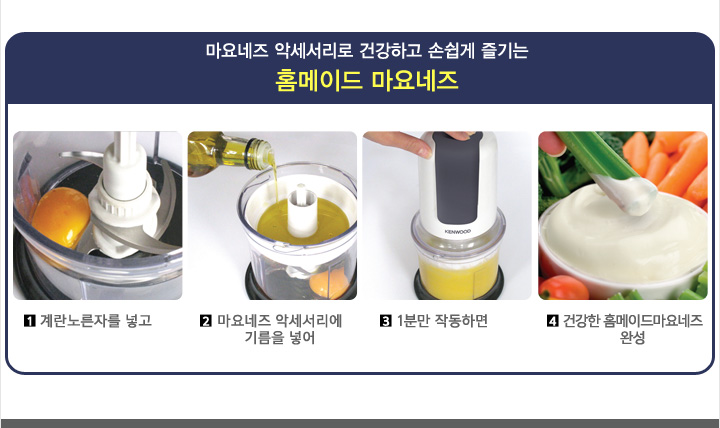 마요네즈 악세서리로 건강하고 손쉽게 즐기는

홈메이드 마요네즈

KENWOOD

1 계란노른자를 넣고

2 마요네즈 악세서리에 기름을 넣어

3 1분만 작동하면

4 건강한 홈메이드마요네즈 완성