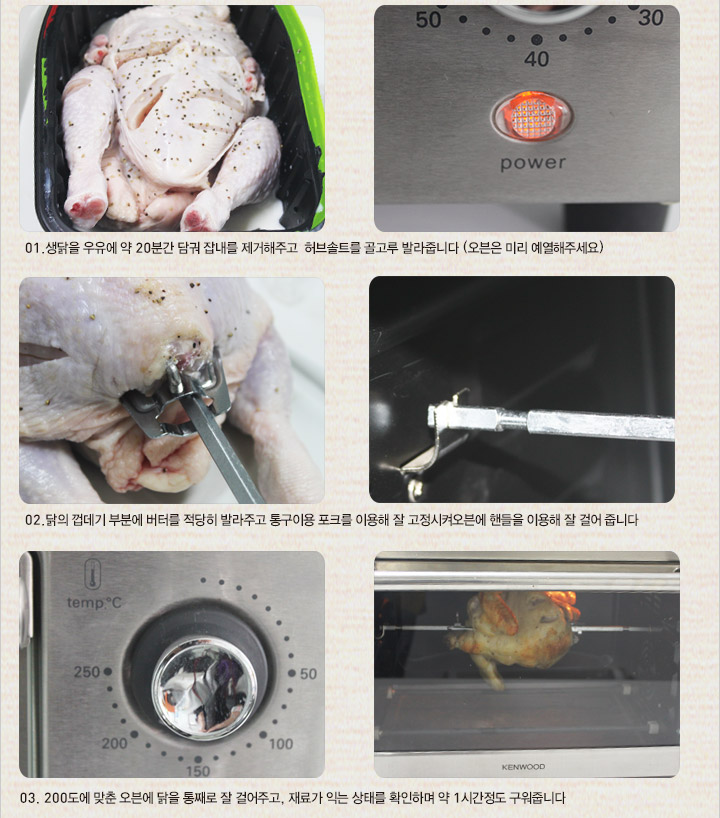 50 30
40
power

01.생닭을 우유에 약 20분간 담궈 잡내를 제거해주고 허브솔트를 골고루 발라줍니다 (오븐은 미리 예열해주세요)

02.닭의 껍데기 부분에 버터를 적당히 발라주고 통구이용 포크를 이용해 잘 고정시켜오븐에 핸들을 이용해 잘 걸어 줍니다

temp.°C
250
50
200
100
150

KENWOOD

03. 200도에 맞춘 오븐에 닭을 통째로 잘 걸어주고, 재료가 익는 상태를 확인하며 약 1시간정도 구워줍니다